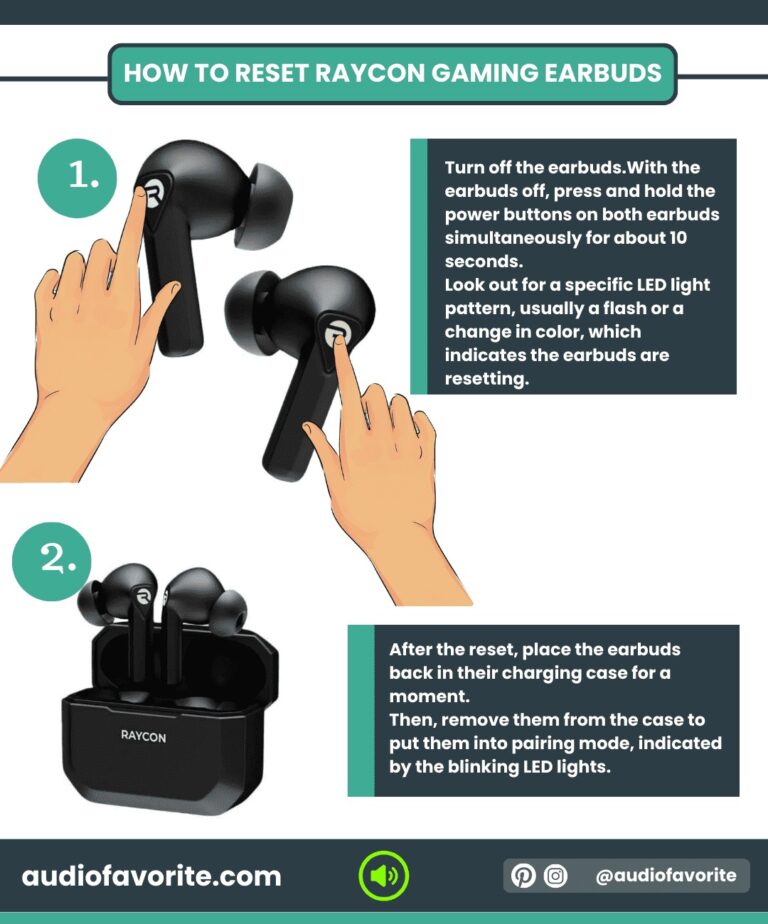 HOW TO RESET RAYCON GAMING EARBUDS

1.

Turn off the earbuds.With the earbuds off, press and hold the power buttons on both earbuds simultaneously for about 10 seconds.
Look out for a specific LED light pattern, usually a flash or a change in color, which indicates the earbuds are resetting.

2.

RAYCON

After the reset, place the earbuds back in their charging case for a moment.
Then, remove them from the case to put them into pairing mode, indicated by the blinking LED lights.

audiofavorite.com

@audiofavorite